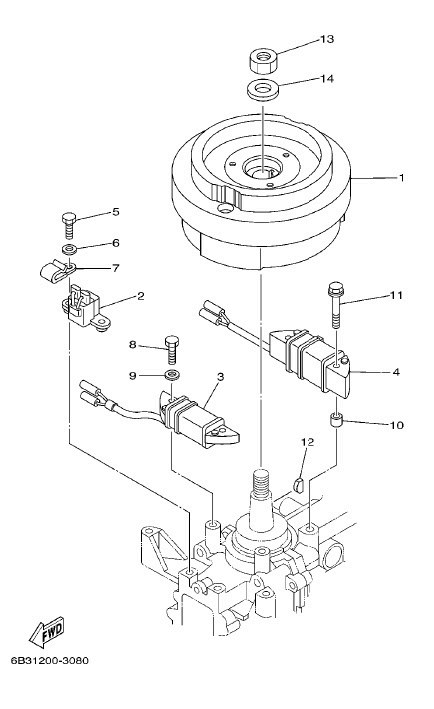 13
14
1
5
6
7
2
11
8
9
3
4
10
12
FWD
6B31200-3080